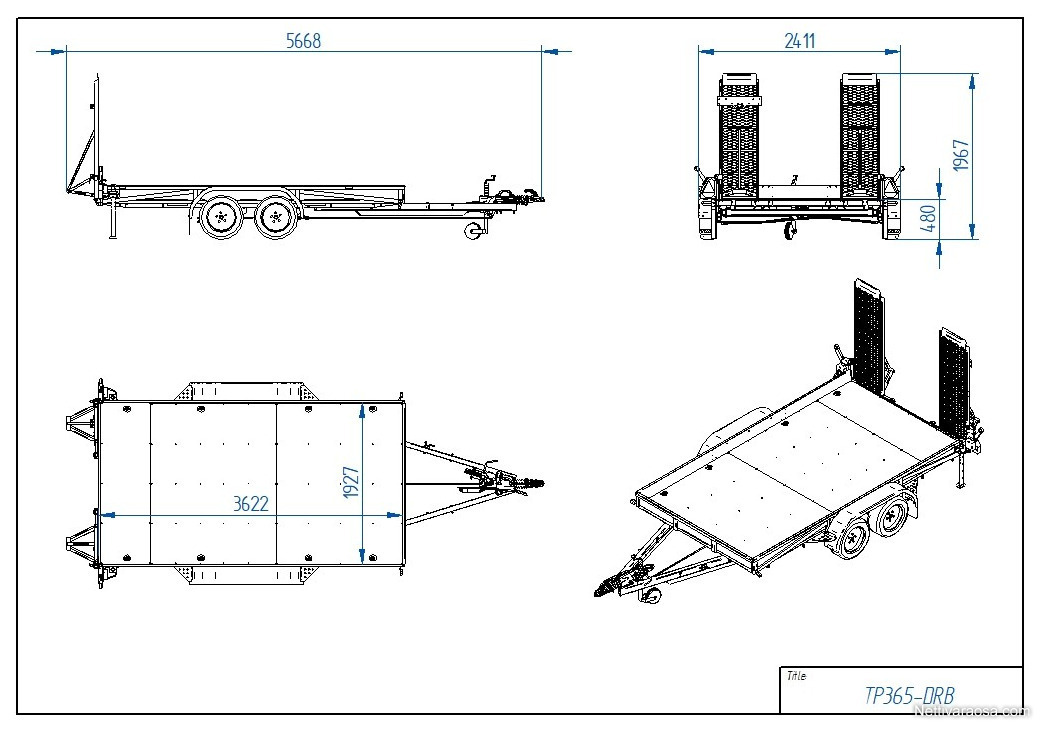 5668

2411

1967

480

1927

3622

Title

TP365-DRB

Nettivaraosa.com